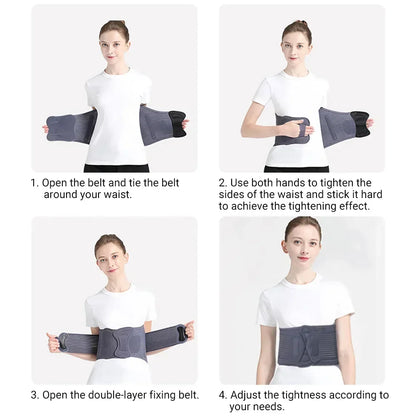 1. Open the belt and tie the belt around your waist.

2. Use both hands to tighten the sides of the waist and stick it hard to achieve the tightening effect.

3. Open the double-layer fixing belt.

4. Adjust the tightness according to your needs.