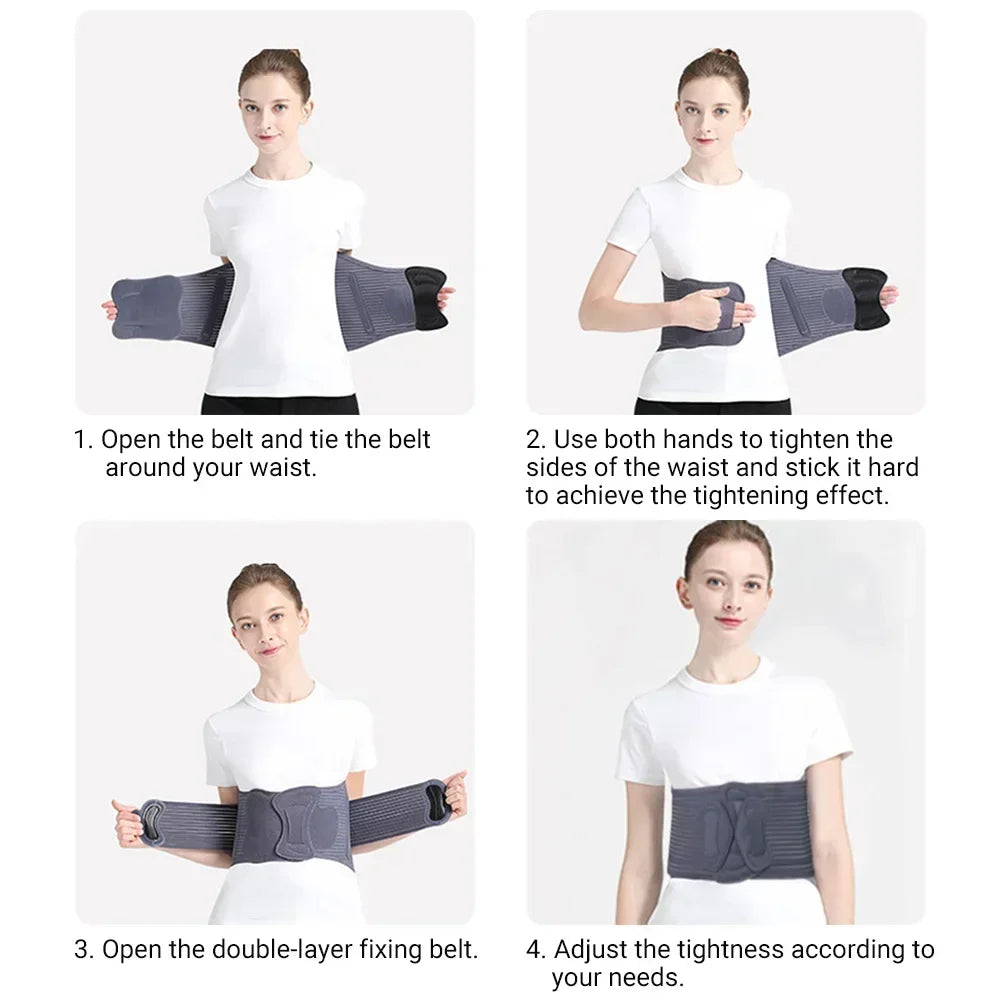 1. Open the belt and tie the belt around your waist.

2. Use both hands to tighten the sides of the waist and stick it hard to achieve the tightening effect.

3. Open the double-layer fixing belt.

4. Adjust the tightness according to your needs.